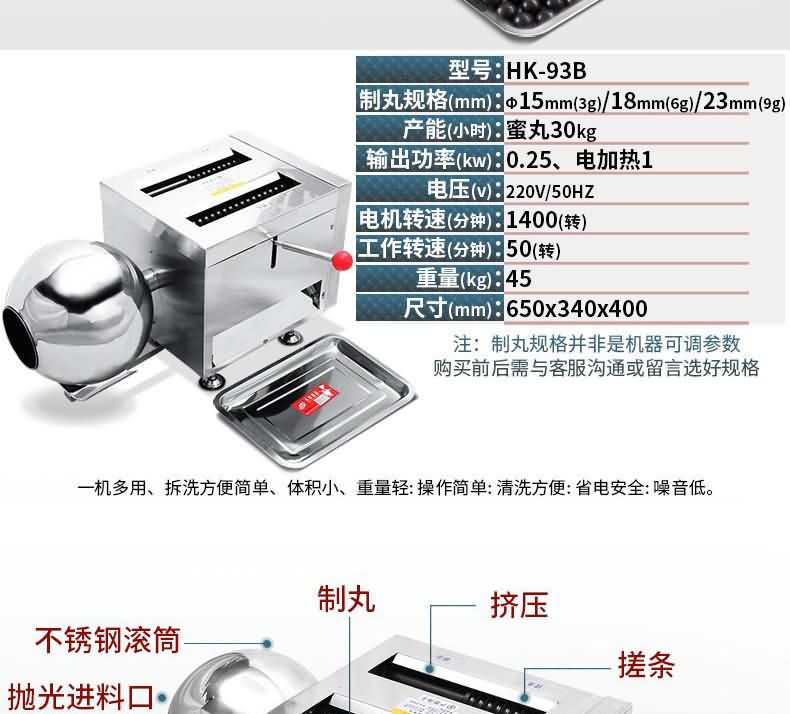 | 型号: | HK-93B |
|---|---|
| 制丸规格(mm): | Φ15mm(3g)/18mm(6g)/23mm(9g) |
| 产能(小时): | 蜜丸30kg |
| 输出功率(kw): | 0.25、电加热1 |
| 电压(v): | 220V/50HZ |
| 电机转速(分钟): | 1400(转) |
| 工作转速(分钟): | 50(转) |
| 重量(kg): | 45 |
| 尺寸(mm): | 650x340x400 |

注：制丸规格并非是机器可调参数
购买前后需与客服沟通或留言选好规格

一机多用、拆洗方便简单、体积小、重量轻: 操作简单: 清洗方便: 省电安全: 噪音低。

制丸
挤压
不锈钢滚筒
搓条
抛光进料口